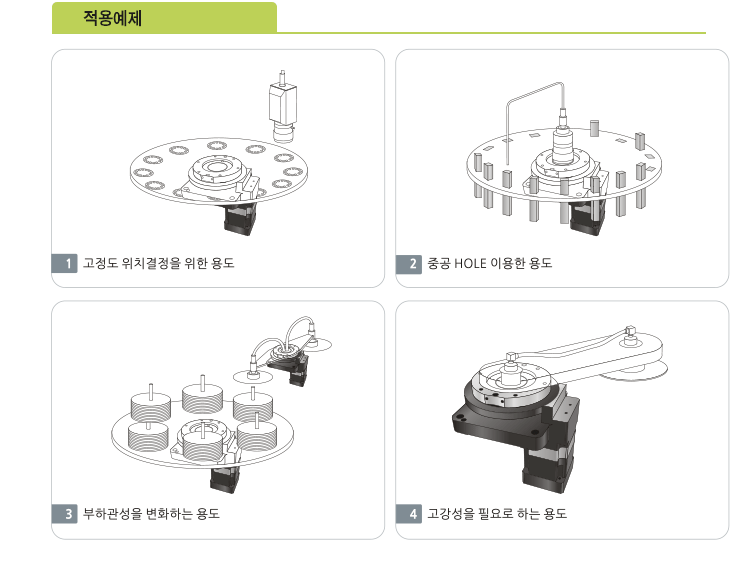 적용예제

1 고정도 위치결정을 위한 용도

2 중공 HOLE 이용한 용도

3 부하관성을 변화하는 용도

4 고강성을 필요로 하는 용도